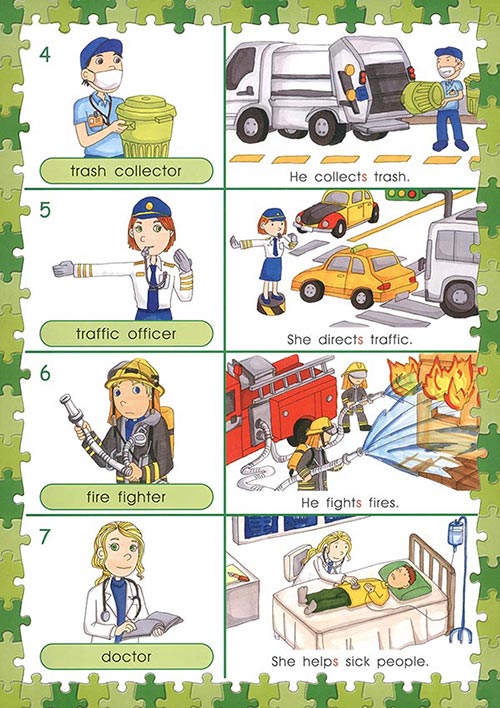 4

trash collector

He collects trash.

5

traffic officer

She directs traffic.

6

fire fighter

He fights fires.

7

doctor

She helps sick people.